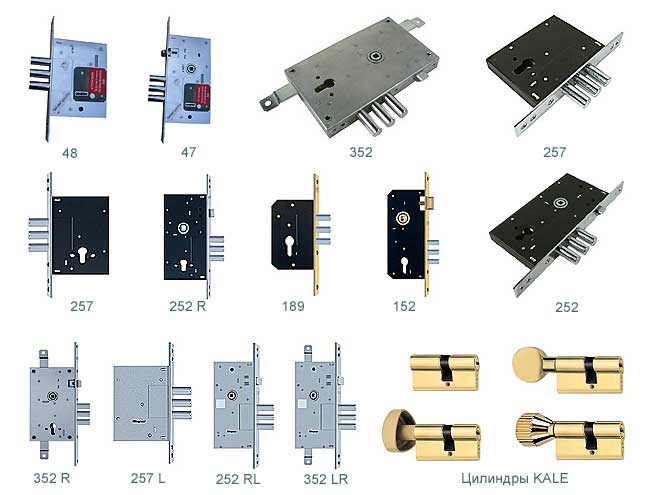 48

47

352

257

257

252 R

189

152

252

352 R

257 L

252 RL

352 LR

Цилиндры KALE